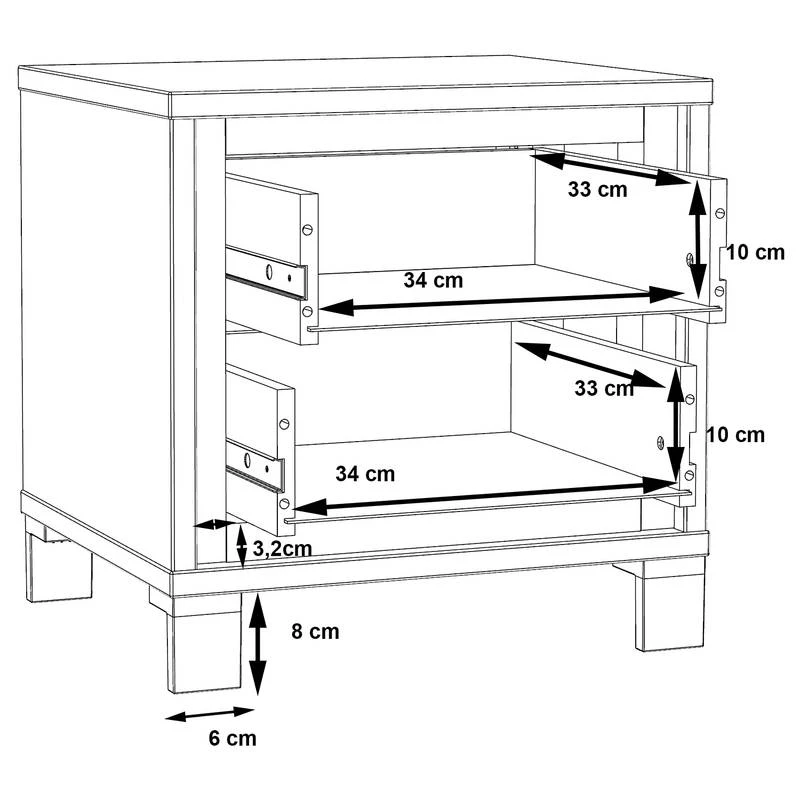 33 cm
10 cm
34 cm
33 cm
10 cm
34 cm
3,2cm
8 cm
6 cm