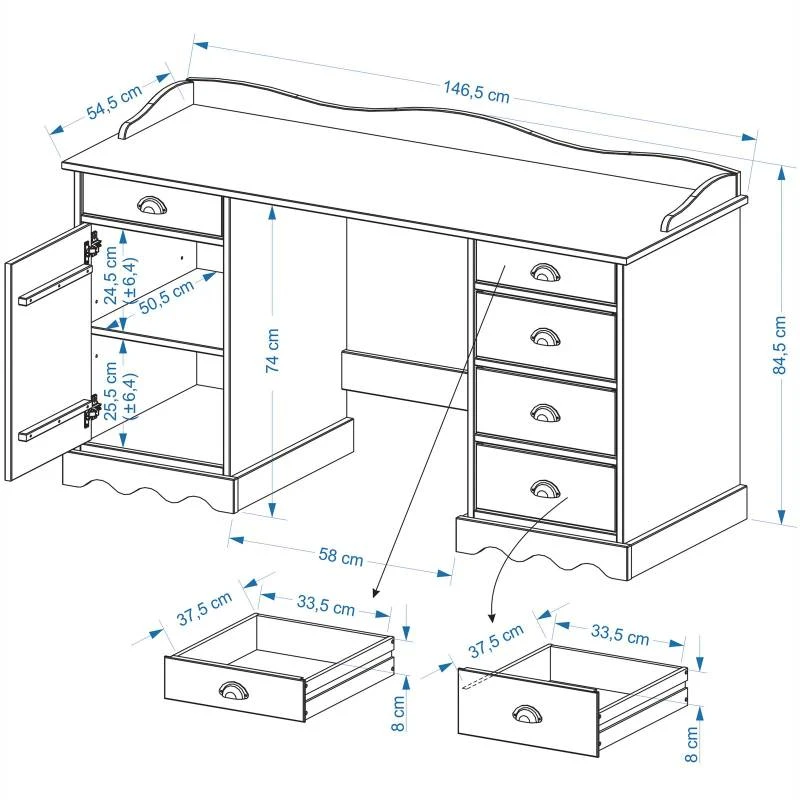 54,5 cm
146,5 cm
24,5 cm (±6,4)
50,5 cm
25,5 cm (±6,4)
74 cm
84,5 cm
58 cm
37,5 cm
33,5 cm
8 cm
37,5 cm
33,5 cm
8 cm