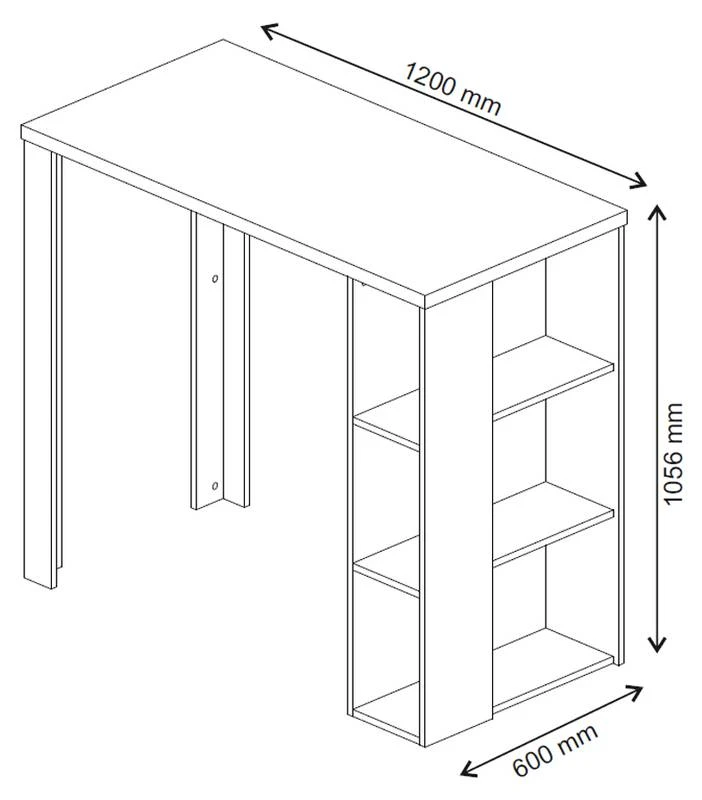 1200 mm

1056 mm

600 mm