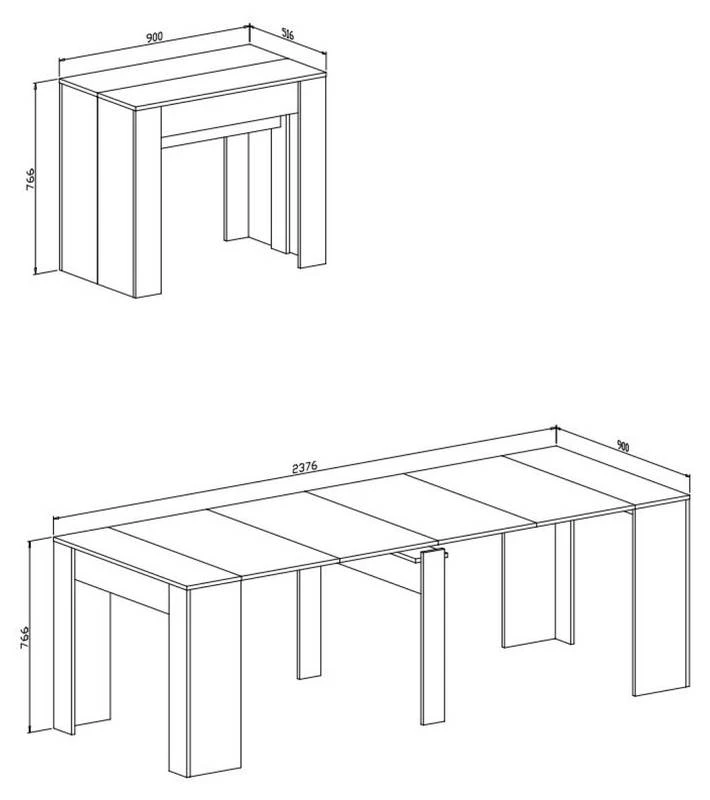 900
516
766
2376
900
766