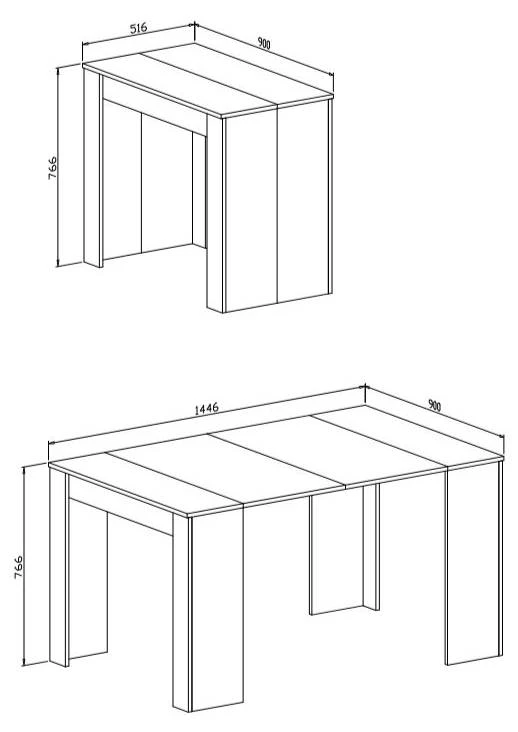 516
900
766

1446
900
766